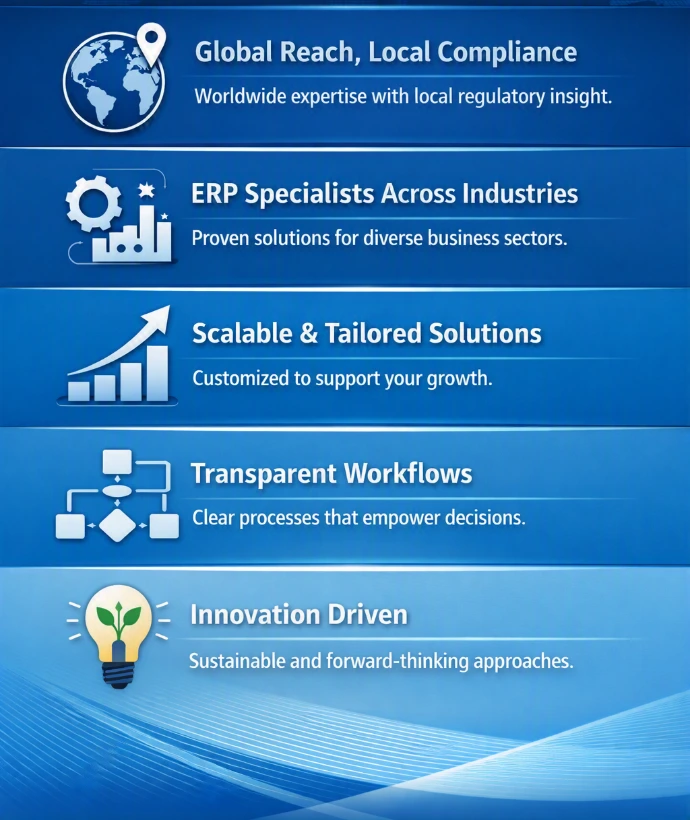 Global Reach, Local Compliance

Worldwide expertise with local regulatory insight.

ERP Specialists Across Industries

Proven solutions for diverse business sectors.

Scalable & Tailored Solutions

Customized to support your growth.

Transparent Workflows

Clear processes that empower decisions.

Innovation Driven

Sustainable and forward-thinking approaches.